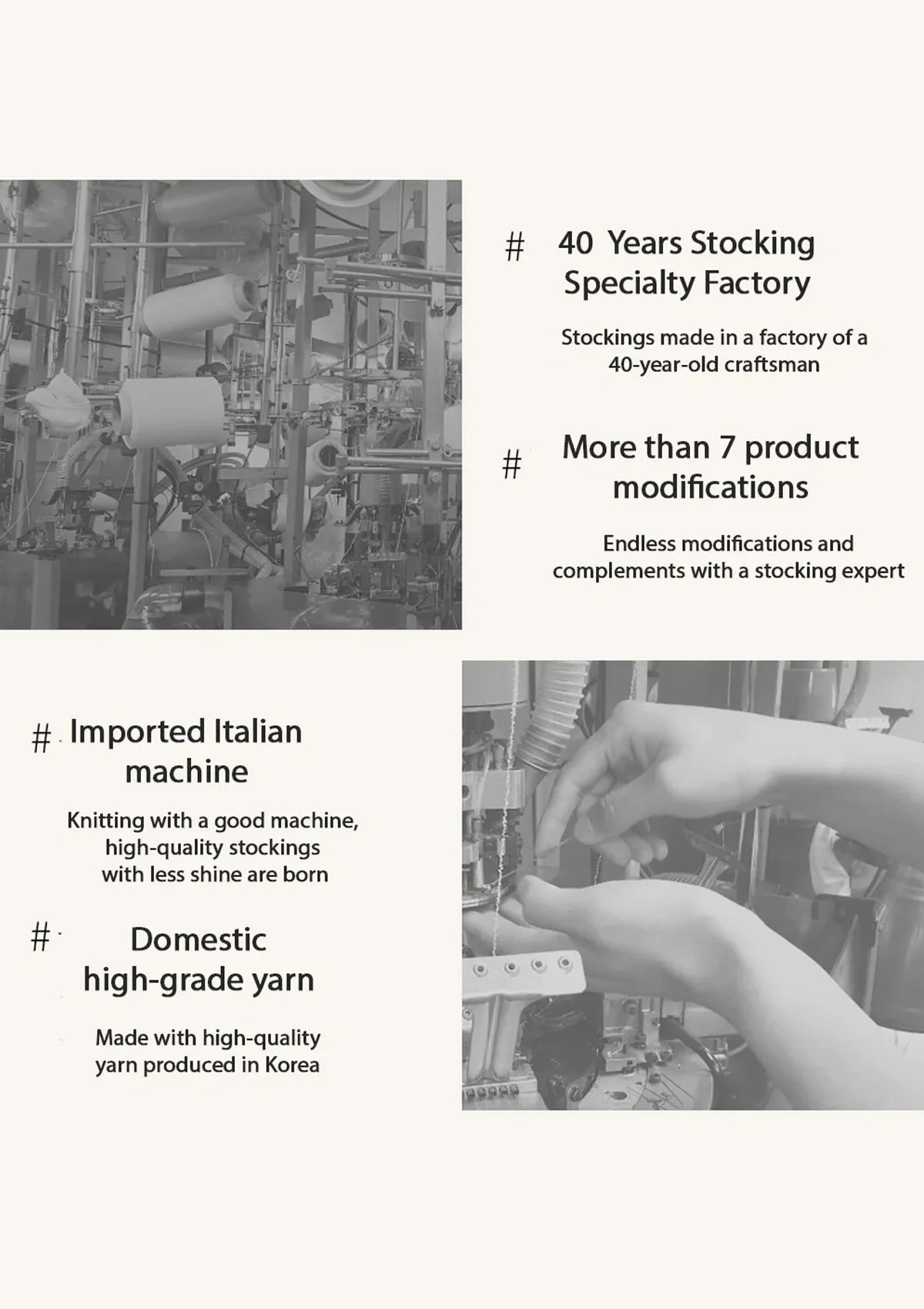 # 40 Years Stocking Specialty Factory

Stockings made in a factory of a 40-year-old craftsman

# More than 7 product modifications

Endless modifications and complements with a stocking expert

# Imported Italian machine

Knitting with a good machine, high-quality stockings with less shine are born

# Domestic high-grade yarn

Made with high-quality yarn produced in Korea