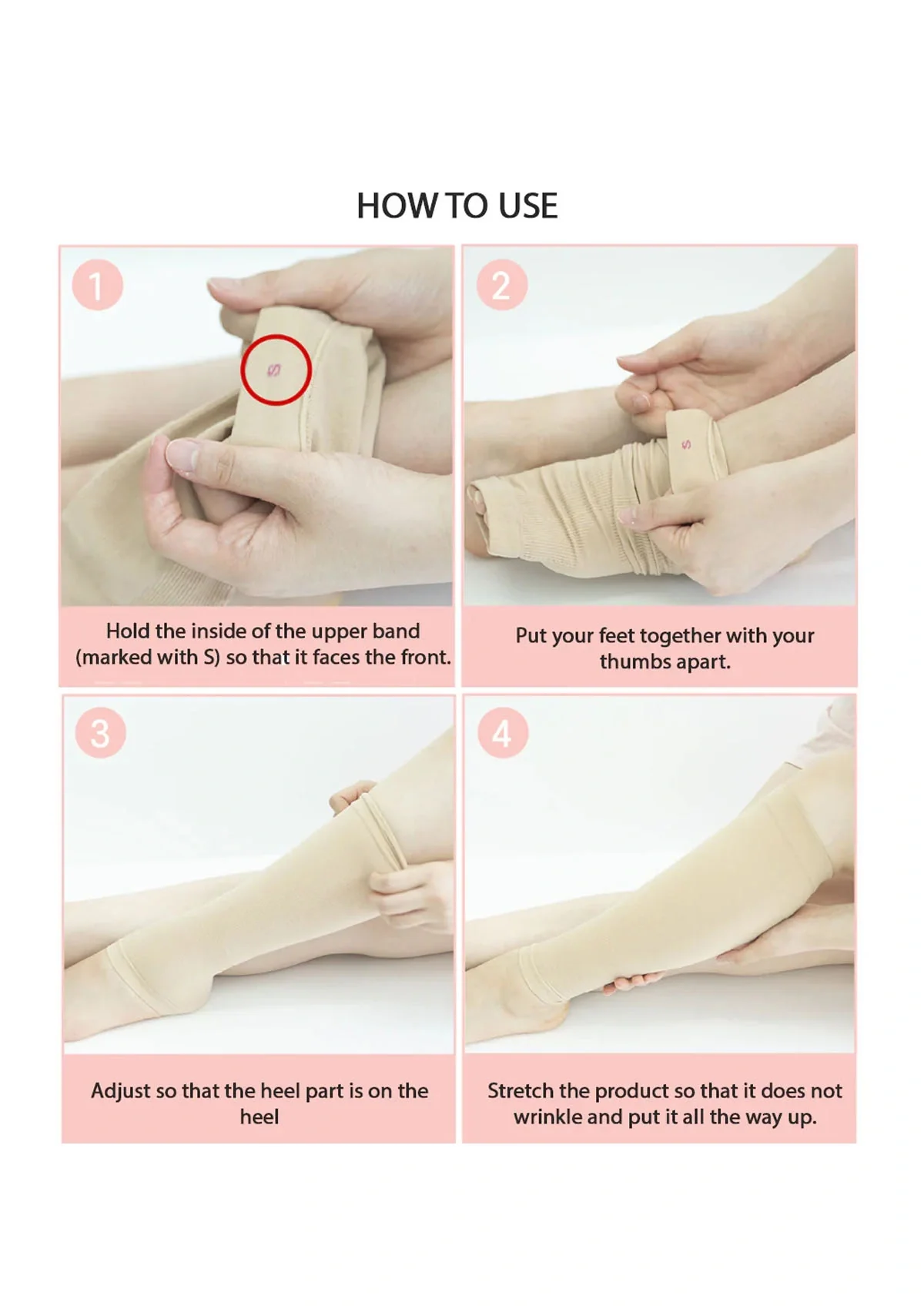 HOW TO USE

1

S

Hold the inside of the upper band (marked with S) so that it faces the front.

2

S

Put your feet together with your thumbs apart.

3

Adjust so that the heel part is on the heel

4

Stretch the product so that it does not wrinkle and put it all the way up.