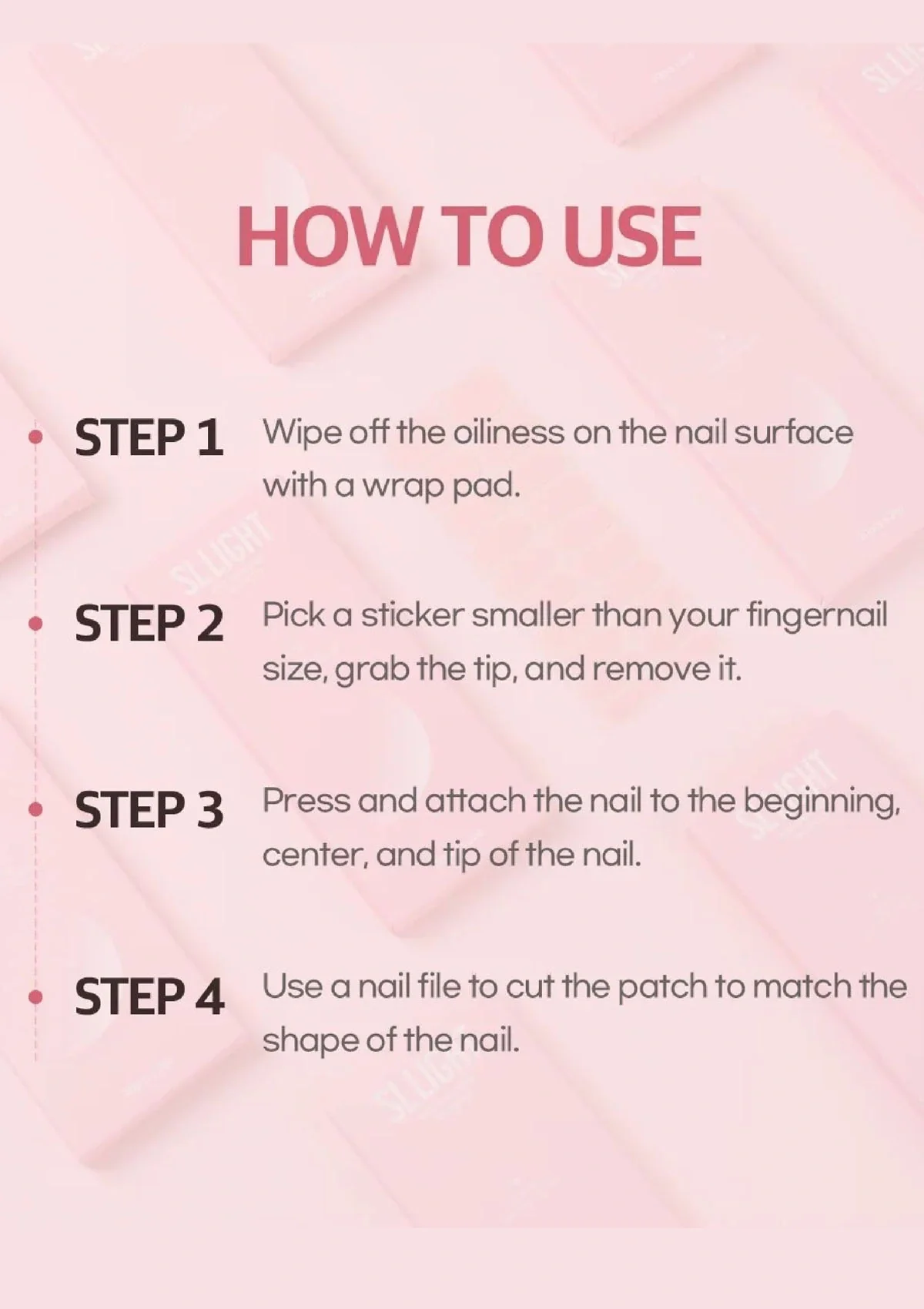 HOW TO USE

STEP 1 Wipe off the oiliness on the nail surface with a wrap pad.

STEP 2 Pick a sticker smaller than your fingernail size, grab the tip, and remove it.

STEP 3 Press and attach the nail to the beginning, center, and tip of the nail.

STEP 4 Use a nail file to cut the patch to match the shape of the nail.