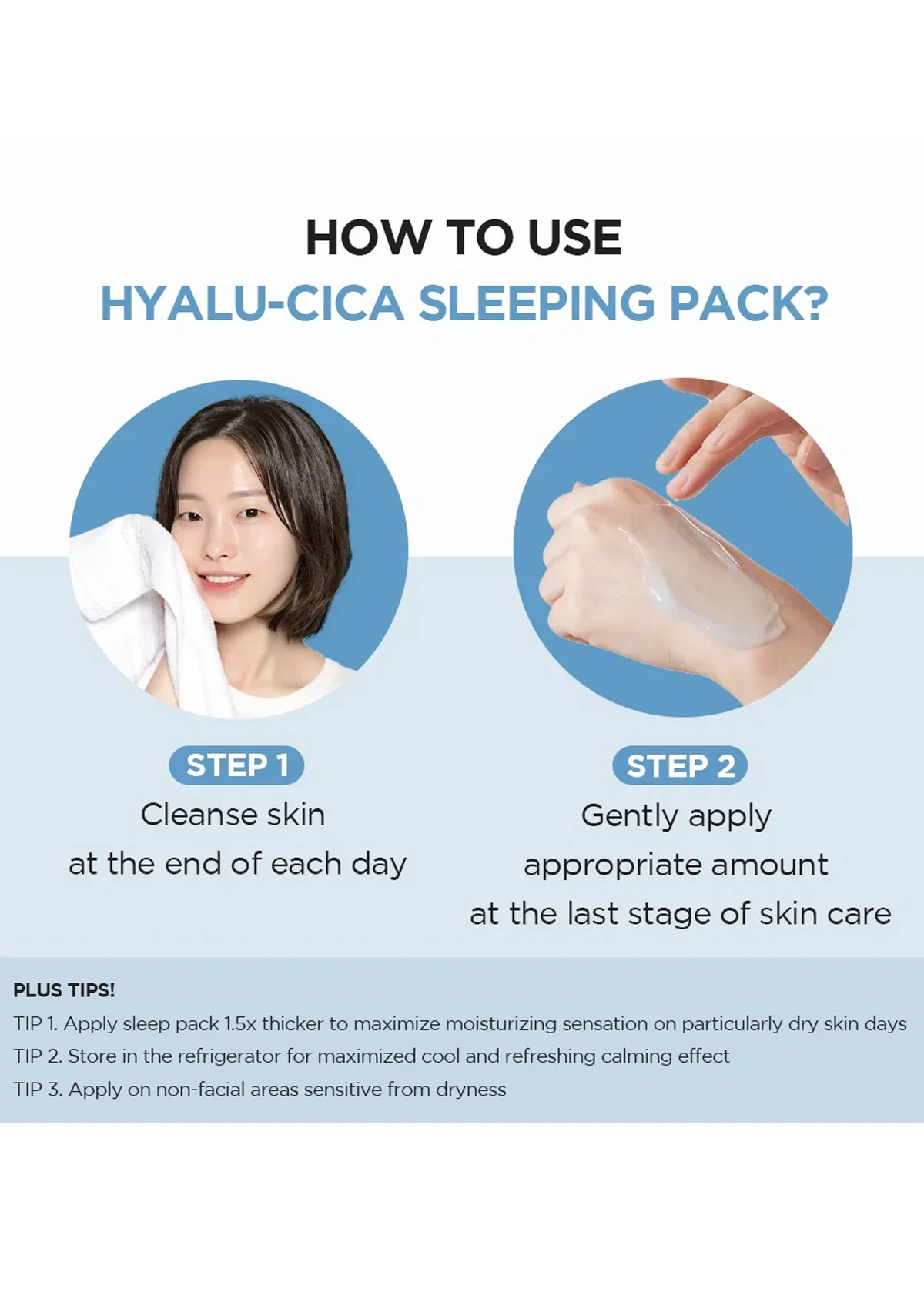 HOW TO USE
HYALU-CICA SLEEPING PACK?

STEP 1
Cleanse skin
at the end of each day

STEP 2
Gently apply
appropriate amount
at the last stage of skin care

PLUS TIPS!
TIP 1. Apply sleep pack 1.5x thicker to maximize moisturizing sensation on particularly dry skin days
TIP 2. Store in the refrigerator for maximized cool and refreshing calming effect
TIP 3. Apply on non-facial areas sensitive from dryness