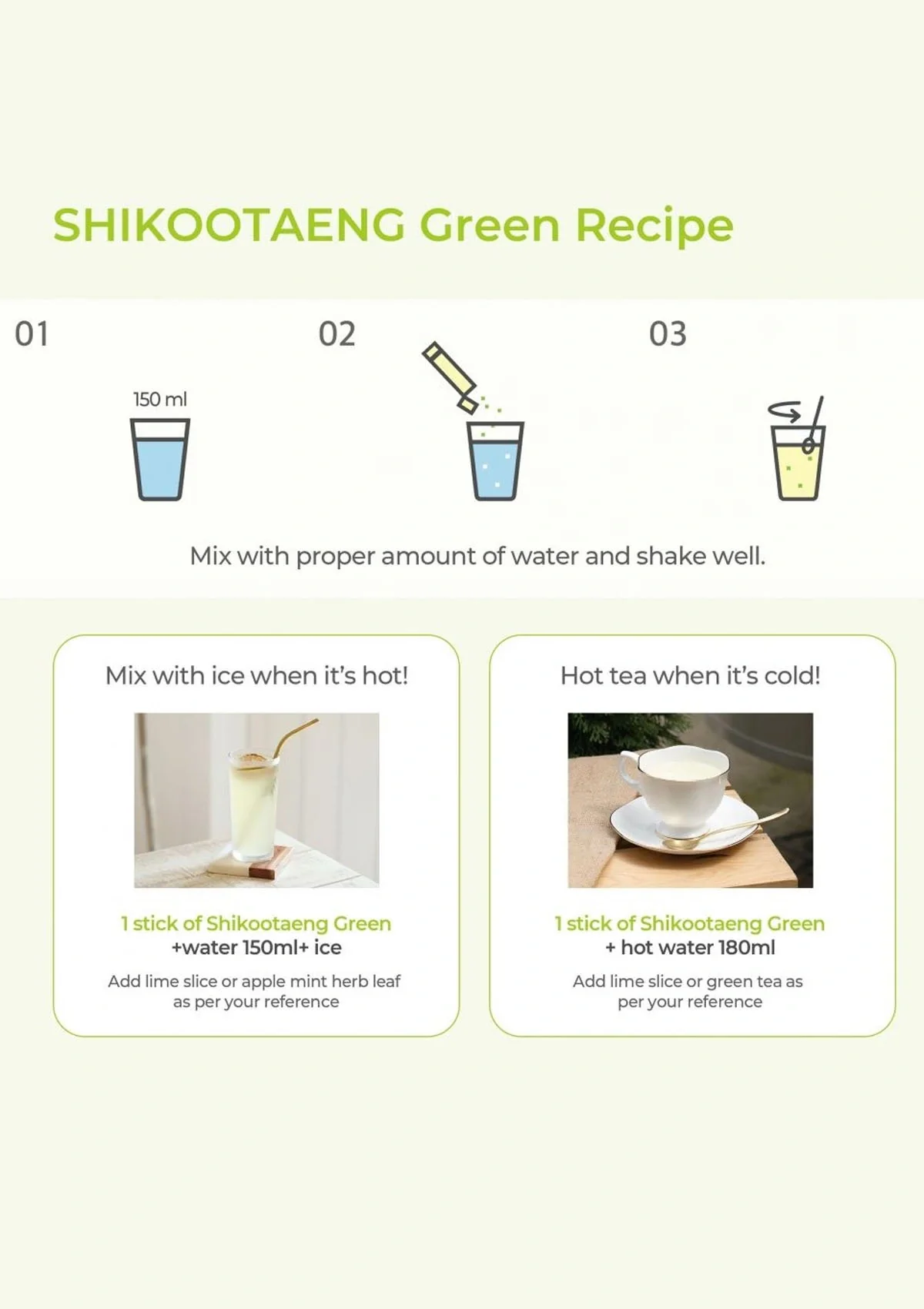 SHIKOOTAENG Green Recipe

01

150 ml

02

03

Mix with proper amount of water and shake well.

Mix with ice when it's hot!

1 stick of Shikootaeng Green
+water 150ml+ ice

Add lime slice or apple mint herb leaf as per your reference

Hot tea when it's cold!

1 stick of Shikootaeng Green
+ hot water 180ml

Add lime slice or green tea as per your reference