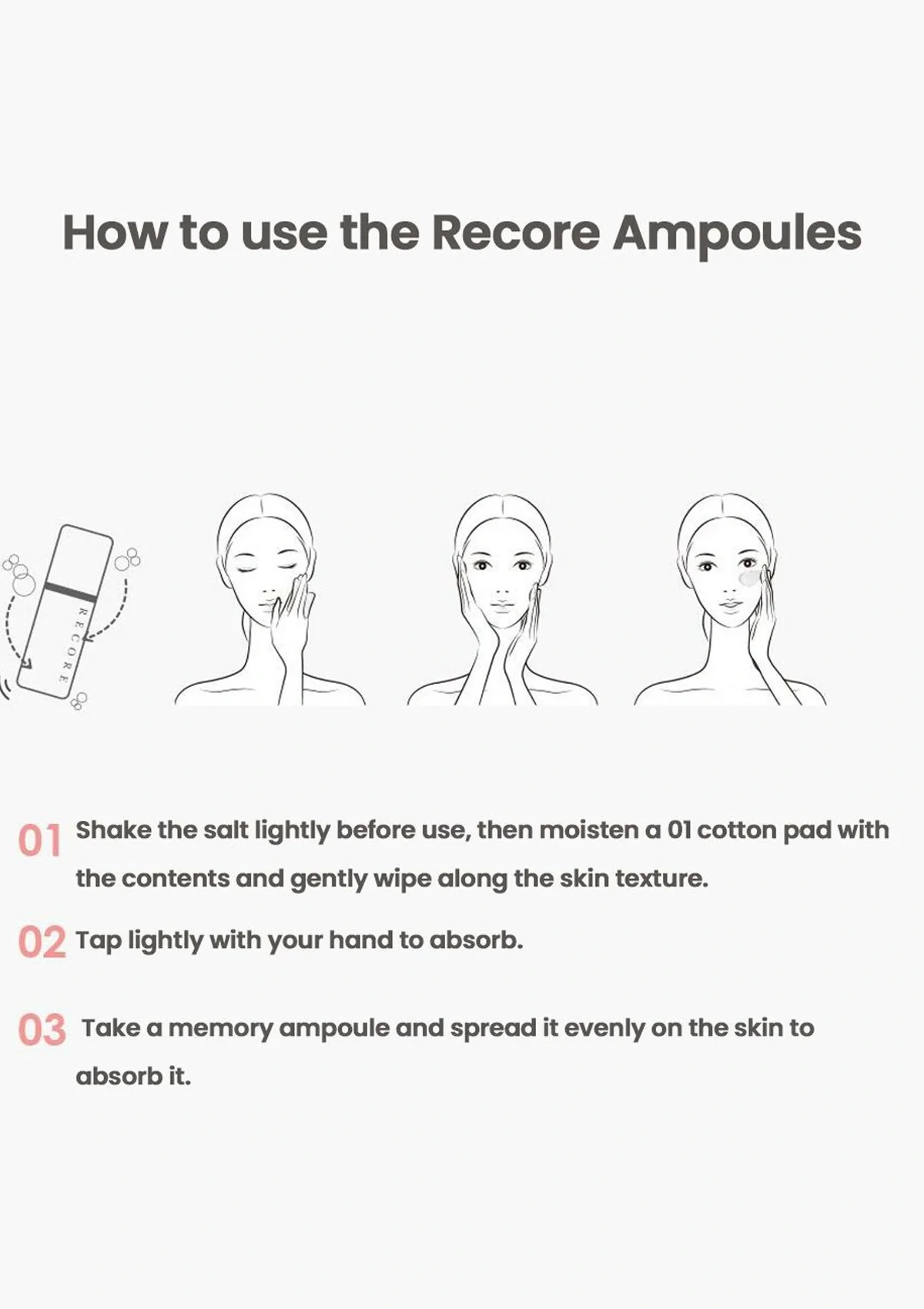 How to use the Recore Ampoules

RECORE

01 Shake the salt lightly before use, then moisten a 01 cotton pad with the contents and gently wipe along the skin texture.

02 Tap lightly with your hand to absorb.

03 Take a memory ampoule and spread it evenly on the skin to absorb it.