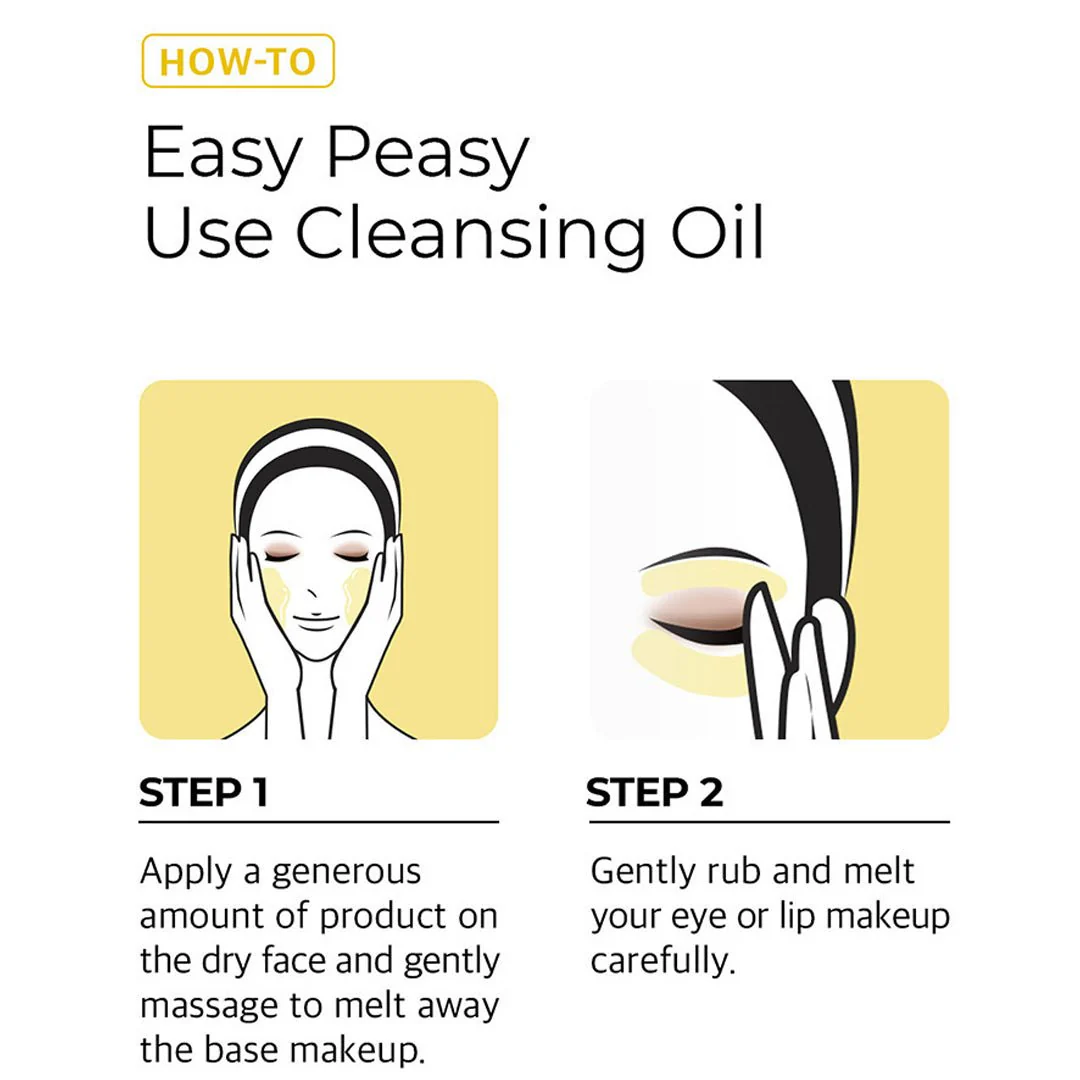 HOW-TO

Easy Peasy
Use Cleansing Oil

STEP 1

Apply a generous amount of product on the dry face and gently massage to melt away the base makeup.

STEP 2

Gently rub and melt your eye or lip makeup carefully.