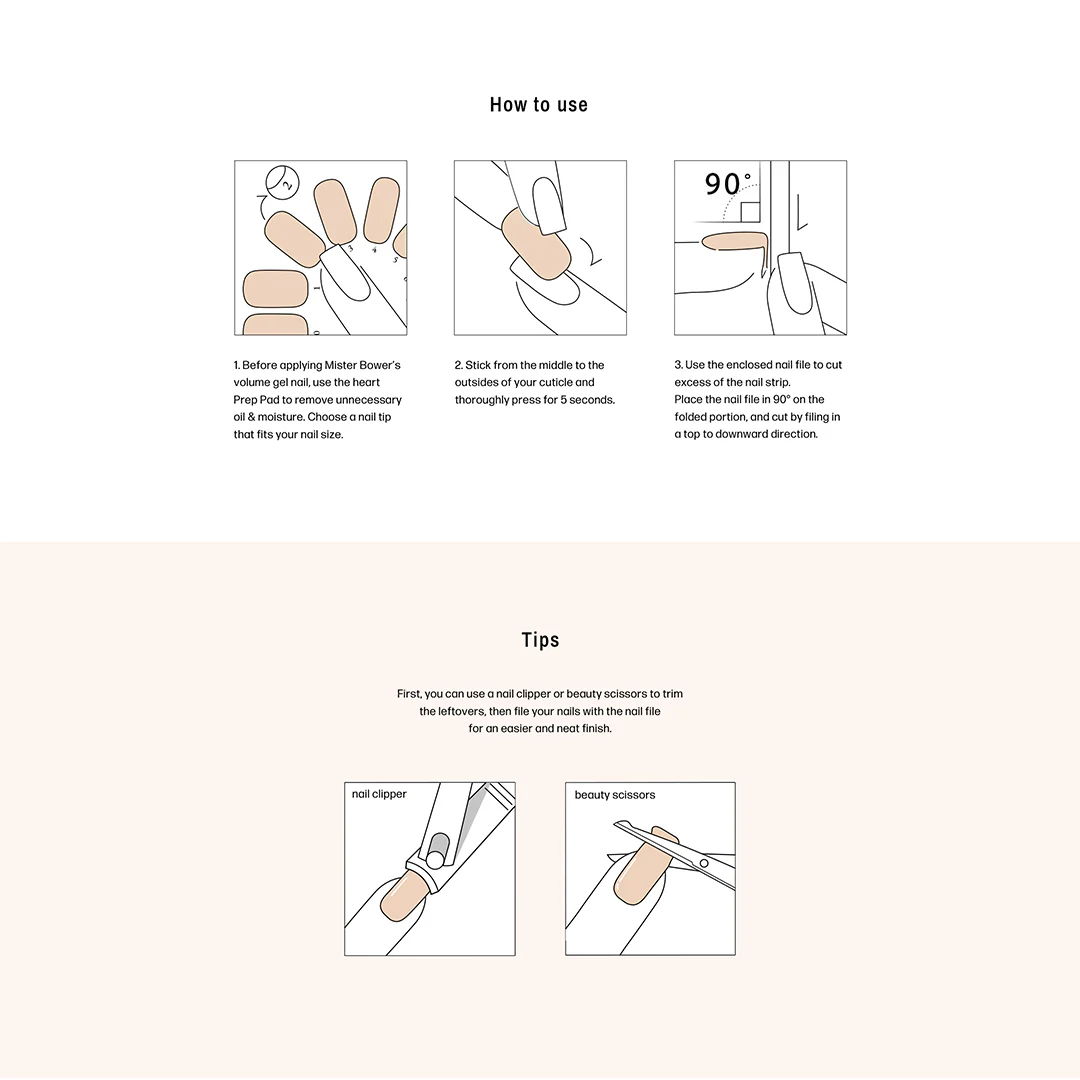 How to use

90°

1. Before applying Mister Bower's volume gel nail, use the heart Prep Pad to remove unnecessary oil & moisture. Choose a nail tip that fits your nail size.

2. Stick from the middle to the outsides of your cuticle and thoroughly press for 5 seconds.

3. Use the enclosed nail file to cut excess of the nail strip.
Place the nail file in 90° on the folded portion, and cut by filing in a top to downward direction.

Tips

First, you can use a nail clipper or beauty scissors to trim the leftovers, then file your nails with the nail file for an easier and neat finish.

nail clipper

beauty scissors