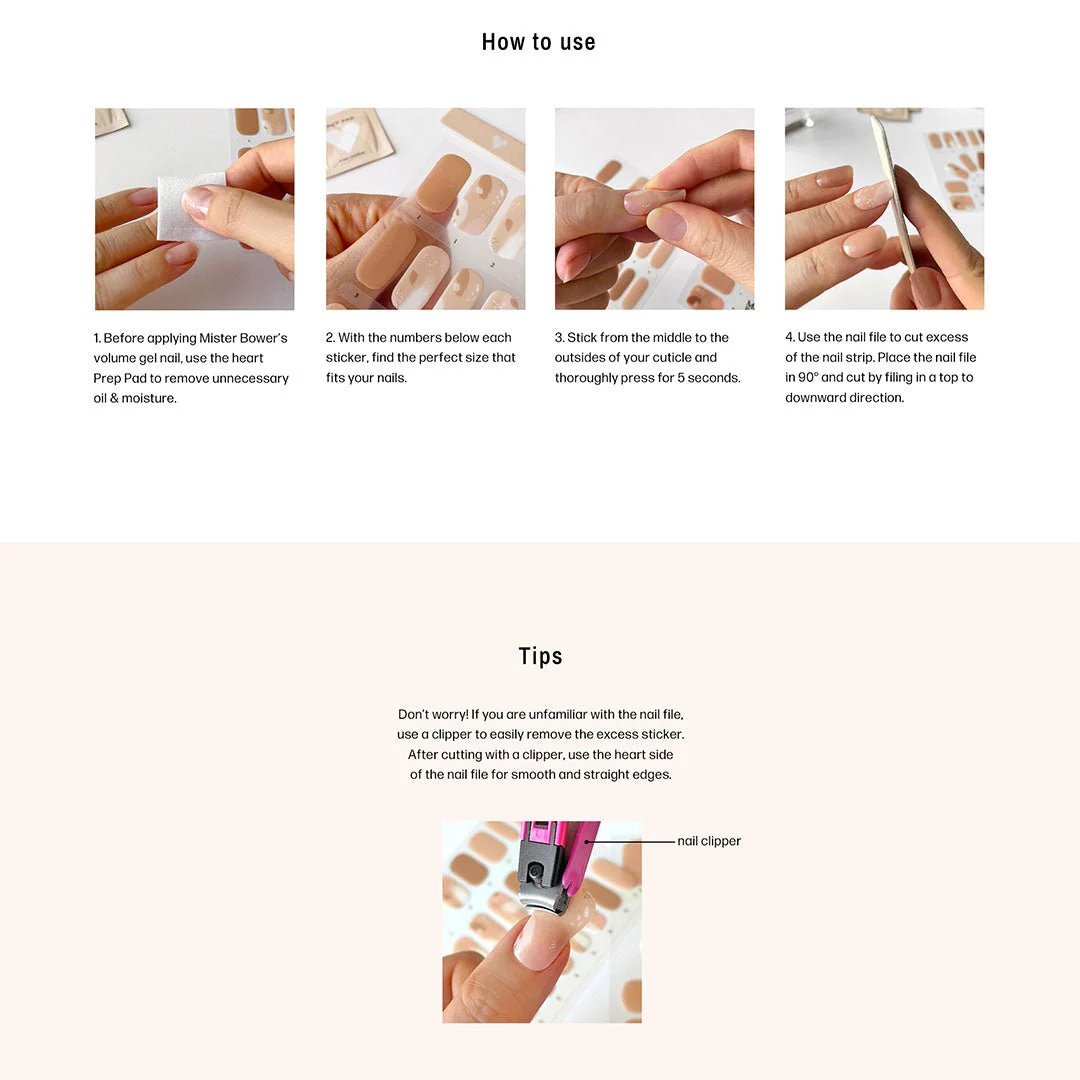 How to use

1. Before applying Mister Bower's volume gel nail, use the heart Prep Pad to remove unnecessary oil & moisture.

2. With the numbers below each sticker, find the perfect size that fits your nails.

3. Stick from the middle to the outsides of your cuticle and thoroughly press for 5 seconds.

4. Use the nail file to cut excess of the nail strip. Place the nail file in 90° and cut by filing in a top to downward direction.

Tips

Don't worry! If you are unfamiliar with the nail file, use a clipper to easily remove the excess sticker. After cutting with a clipper, use the heart side of the nail file for smooth and straight edges.

nail clipper