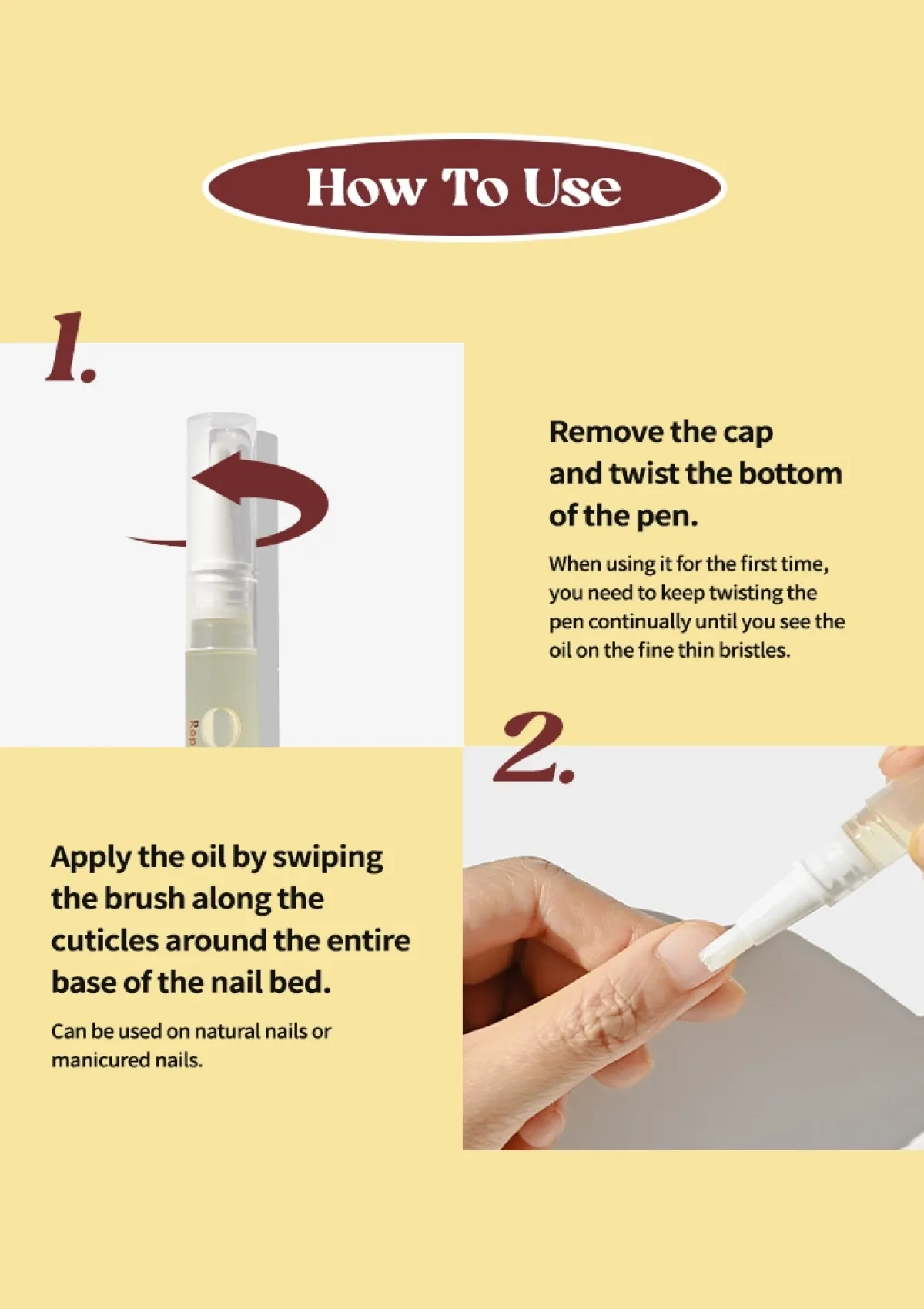 How To Use

1.

Remove the cap and twist the bottom of the pen.

When using it for the first time, you need to keep twisting the pen continually until you see the oil on the fine thin bristles.

Rep

2.

Apply the oil by swiping the brush along the cuticles around the entire base of the nail bed.

Can be used on natural nails or manicured nails.