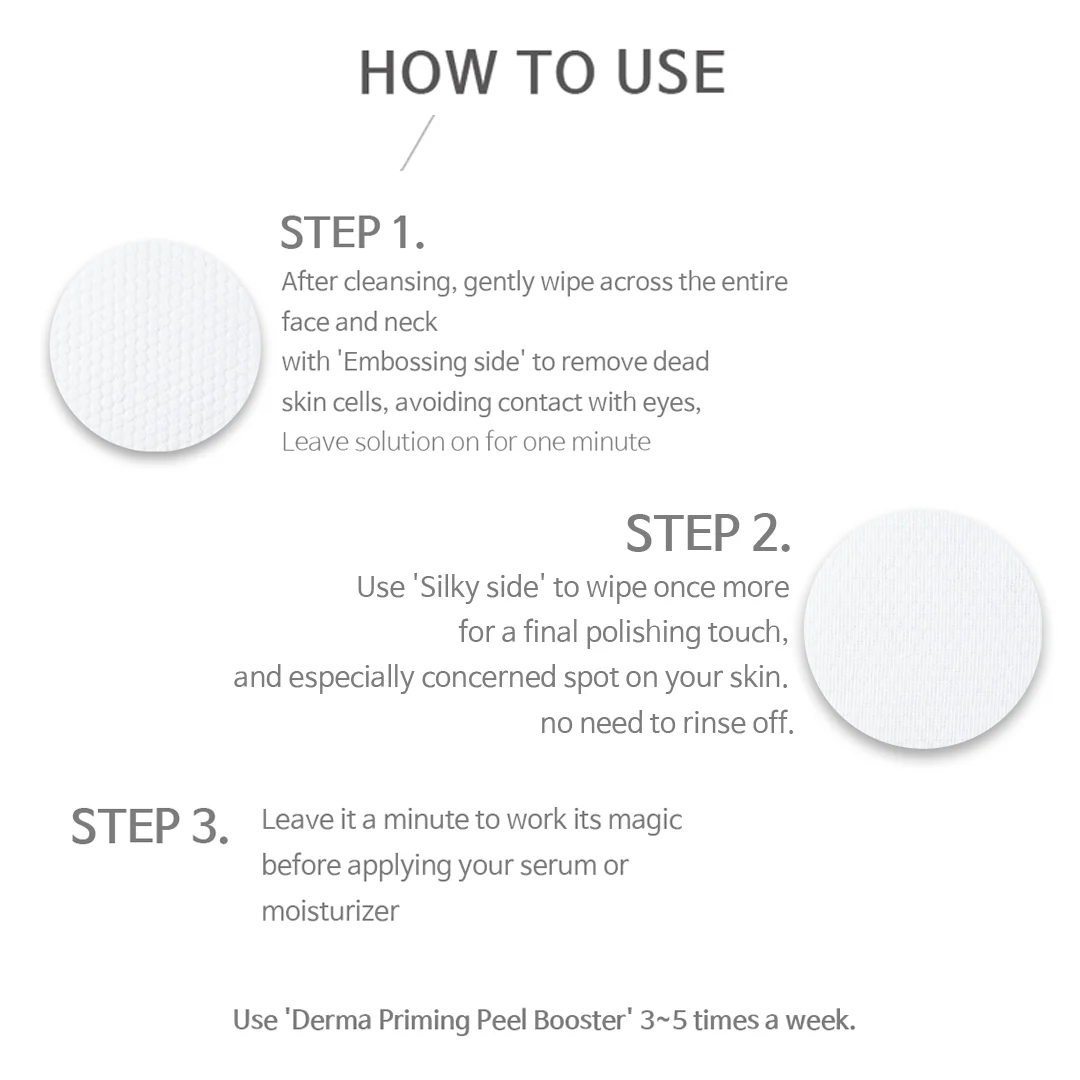 HOW TO USE

STEP 1.
After cleansing, gently wipe across the entire face and neck
with 'Embossing side' to remove dead skin cells, avoiding contact with eyes,
Leave solution on for one minute

STEP 2.
Use 'Silky side' to wipe once more for a final polishing touch,
and especially concerned spot on your skin.
no need to rinse off.

STEP 3.
Leave it a minute to work its magic before applying your serum or moisturizer

Use 'Derma Priming Peel Booster' 3~5 times a week.