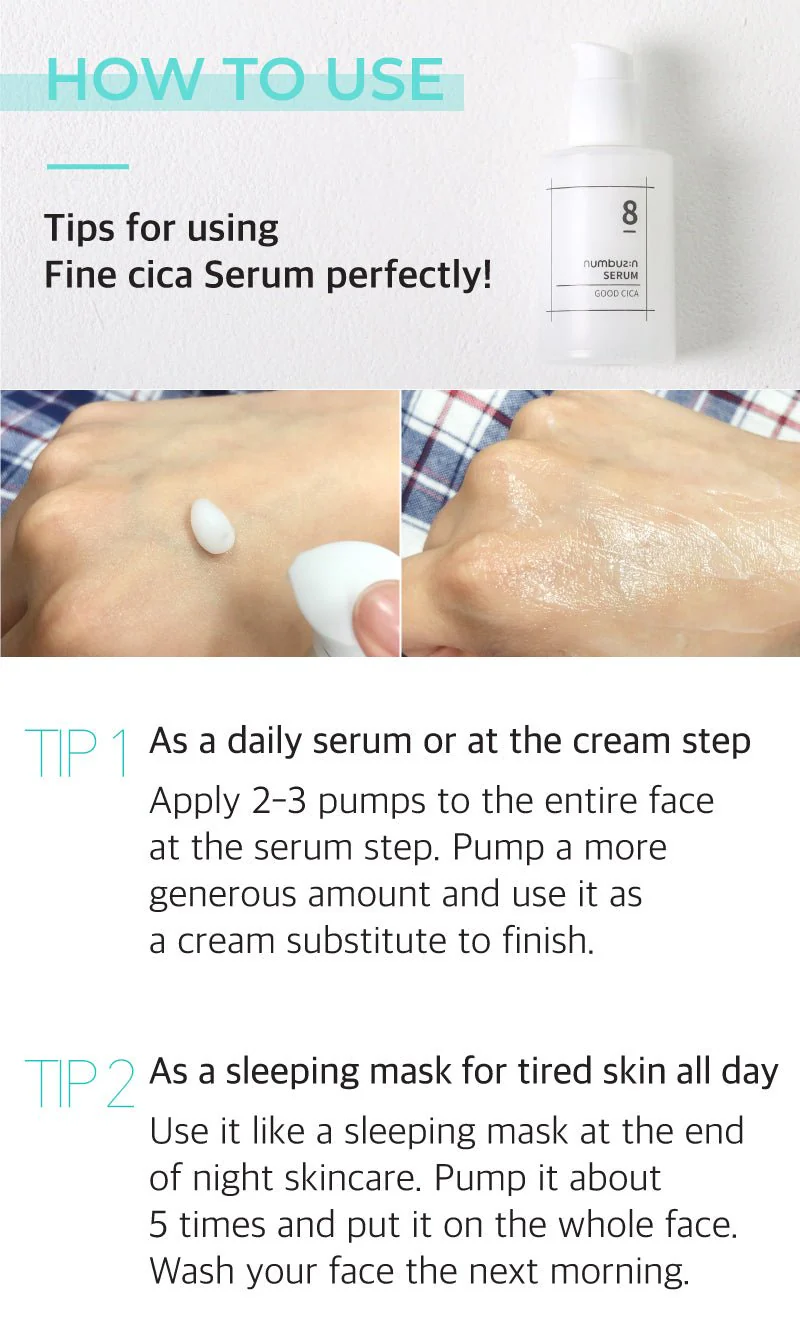 HOW TO USE

Tips for using
Fine cica Serum perfectly!

8
numbuz:n
SERUM
GOOD CICA

TIP 1 As a daily serum or at the cream step

Apply 2-3 pumps to the entire face at the serum step. Pump a more generous amount and use it as a cream substitute to finish.

TIP 2 As a sleeping mask for tired skin all day

Use it like a sleeping mask at the end of night skincare. Pump it about 5 times and put it on the whole face. Wash your face the next morning.