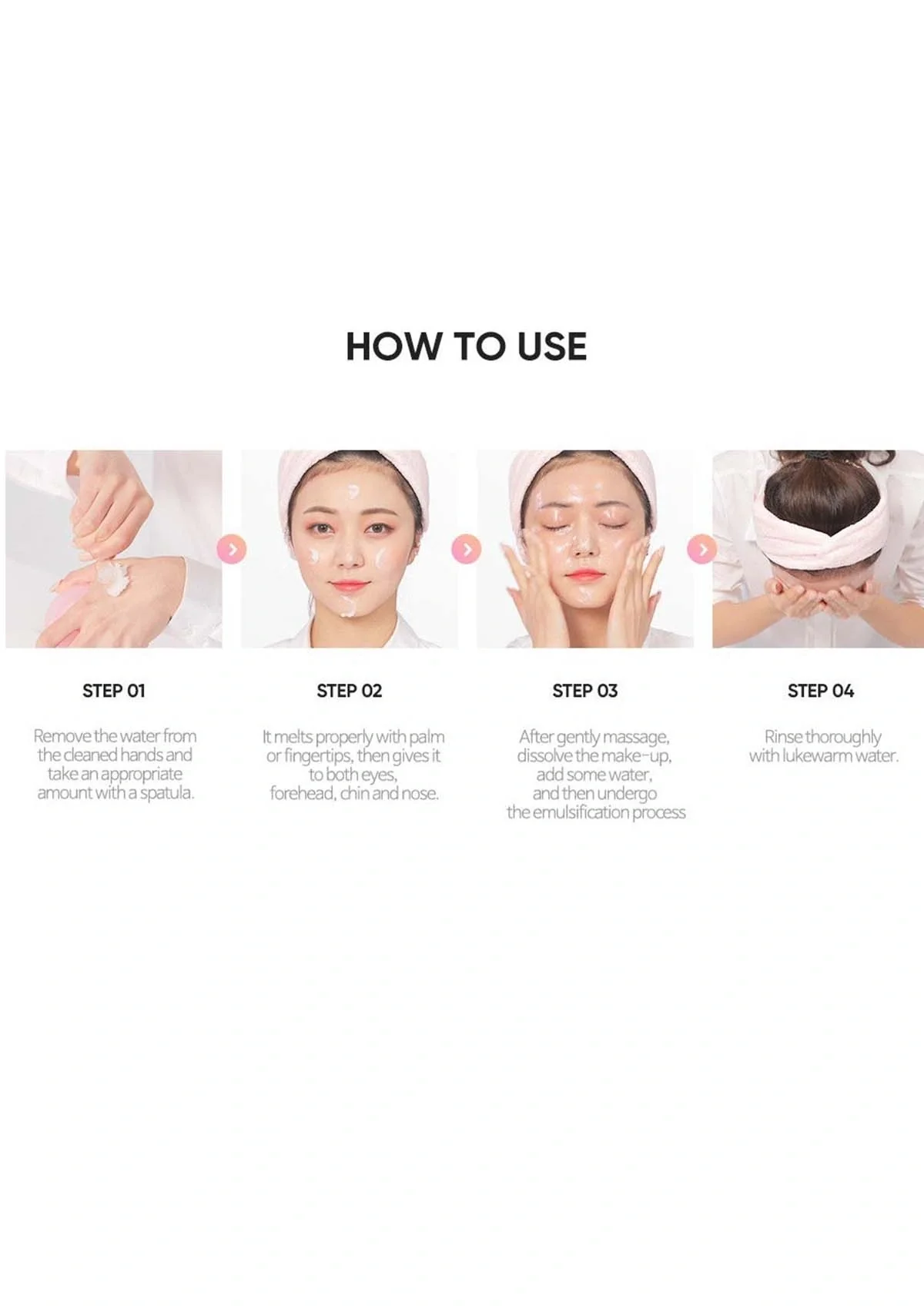 HOW TO USE

STEP 01

Remove the water from the cleaned hands and take an appropriate amount with a spatula.

STEP 02

It melts properly with palm or fingertips, then gives it to both eyes, forehead, chin and nose.

STEP 03

After gently massage, dissolve the make-up, add some water, and then undergo the emulsification process

STEP 04

Rinse thoroughly with lukewarm water.