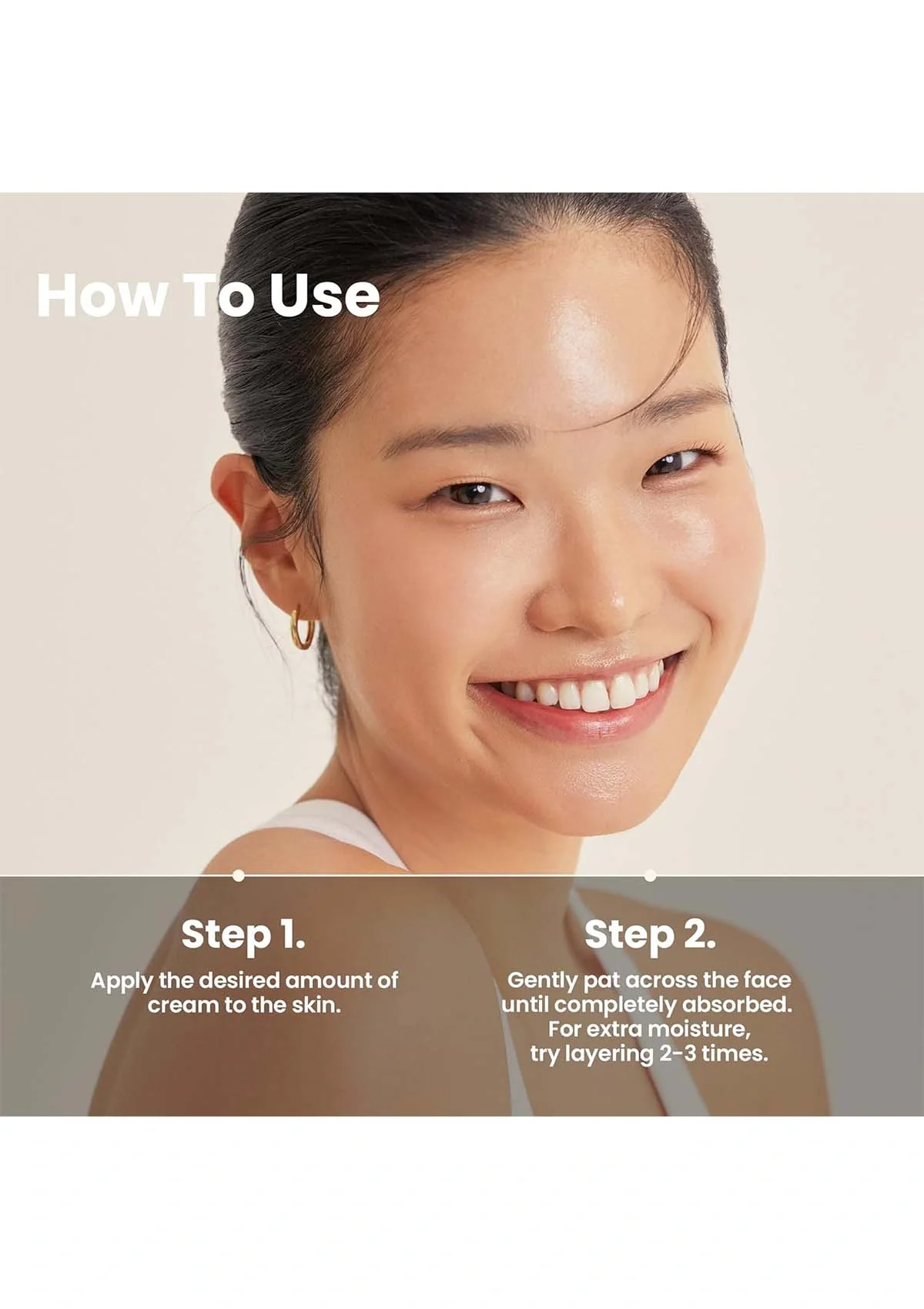 How To Use

Step 1.

Apply the desired amount of cream to the skin.

Step 2.

Gently pat across the face until completely absorbed. For extra moisture, try layering 2-3 times.