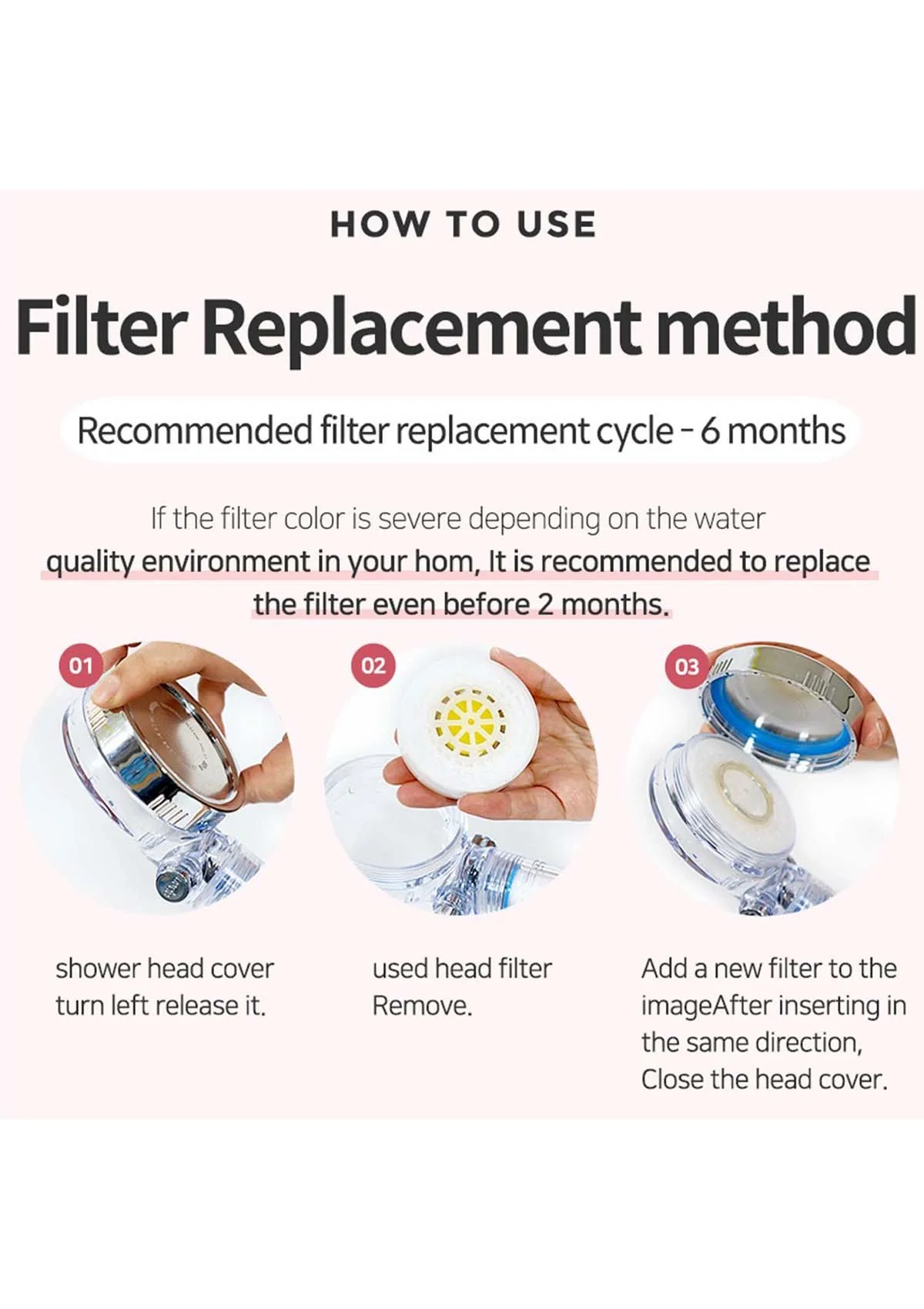 HOW TO USE

Filter Replacement method

Recommended filter replacement cycle - 6 months

If the filter color is severe depending on the water quality environment in your hom, It is recommended to replace the filter even before 2 months.

01

shower head cover turn left release it.

02

used head filter Remove.

03

Add a new filter to the imageAfter inserting in the same direction, Close the head cover.