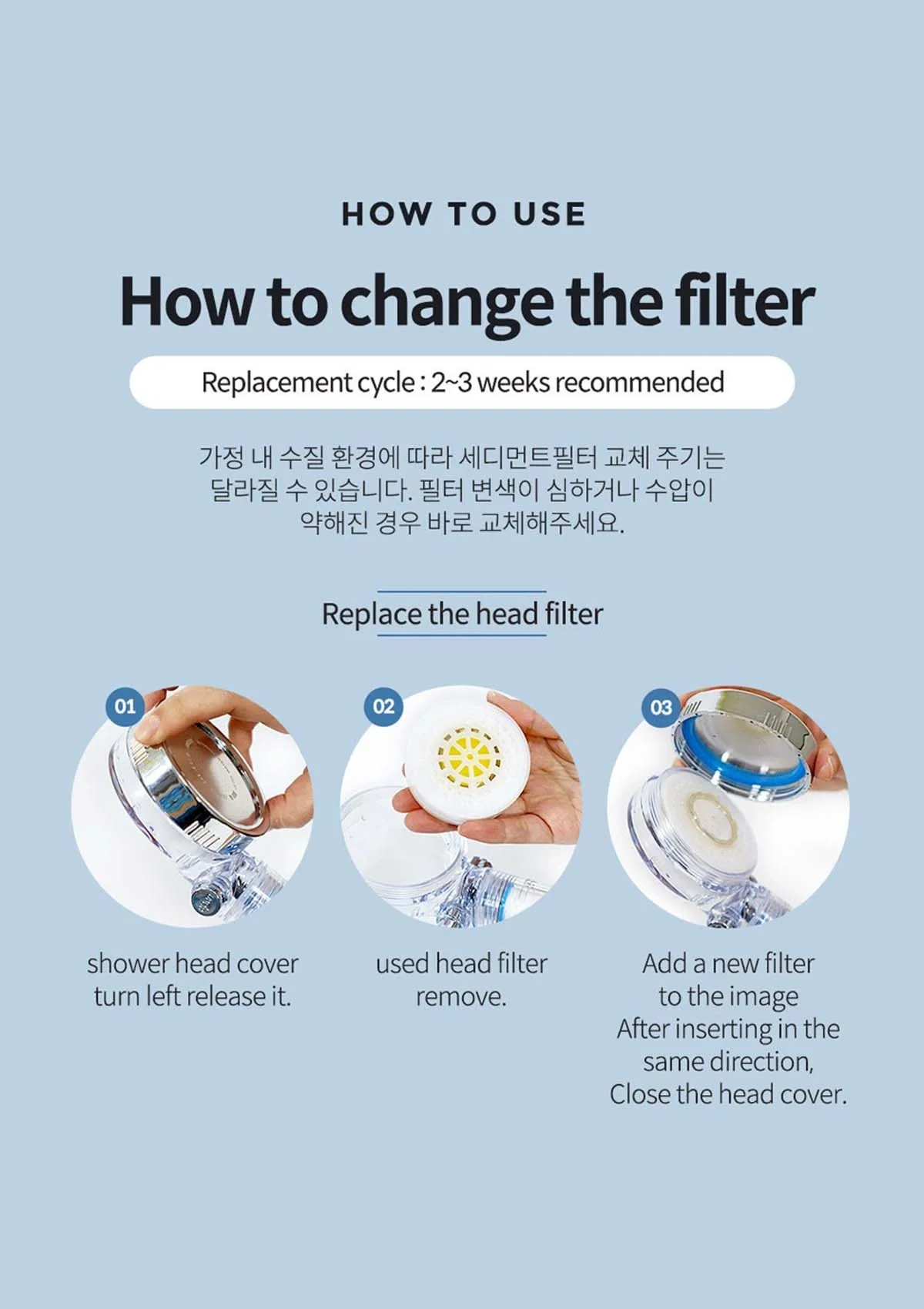 HOW TO USE

How to change the filter

Replacement cycle : 2~3 weeks recommended

가정 내 수질 환경에 따라 세디먼트필터 교체 주기는 달라질 수 있습니다. 필터 변색이 심하거나 수압이 약해진 경우 바로 교체해주세요.

Replace the head filter

01

shower head cover turn left release it.

02

used head filter remove.

03

Add a new filter to the image After inserting in the same direction, Close the head cover.