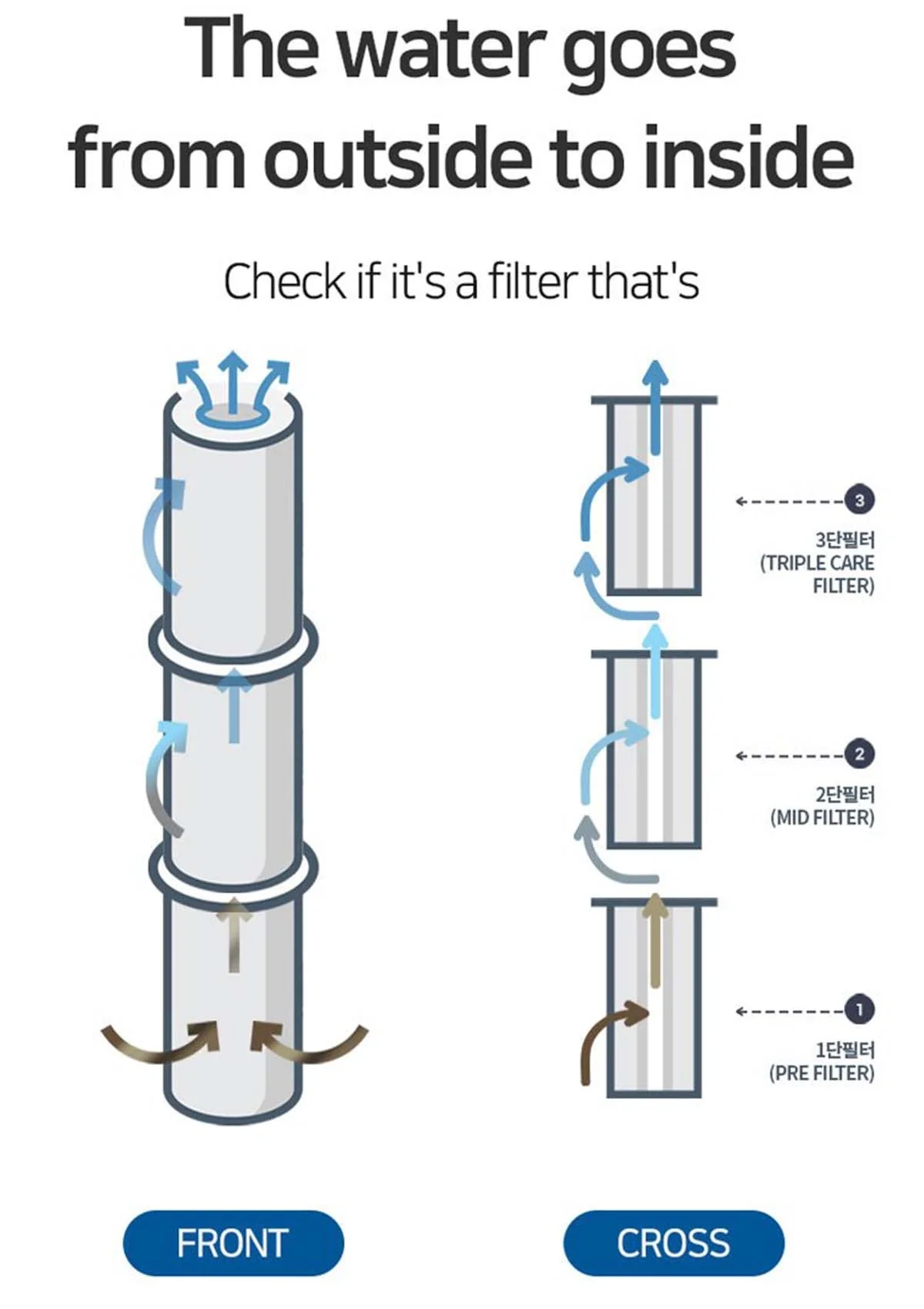 The water goes from outside to inside

Check if it's a filter that's

3
3단필터
(TRIPLE CARE FILTER)

2
2단필터
(MID FILTER)

1
1단필터
(PRE FILTER)

FRONT

CROSS