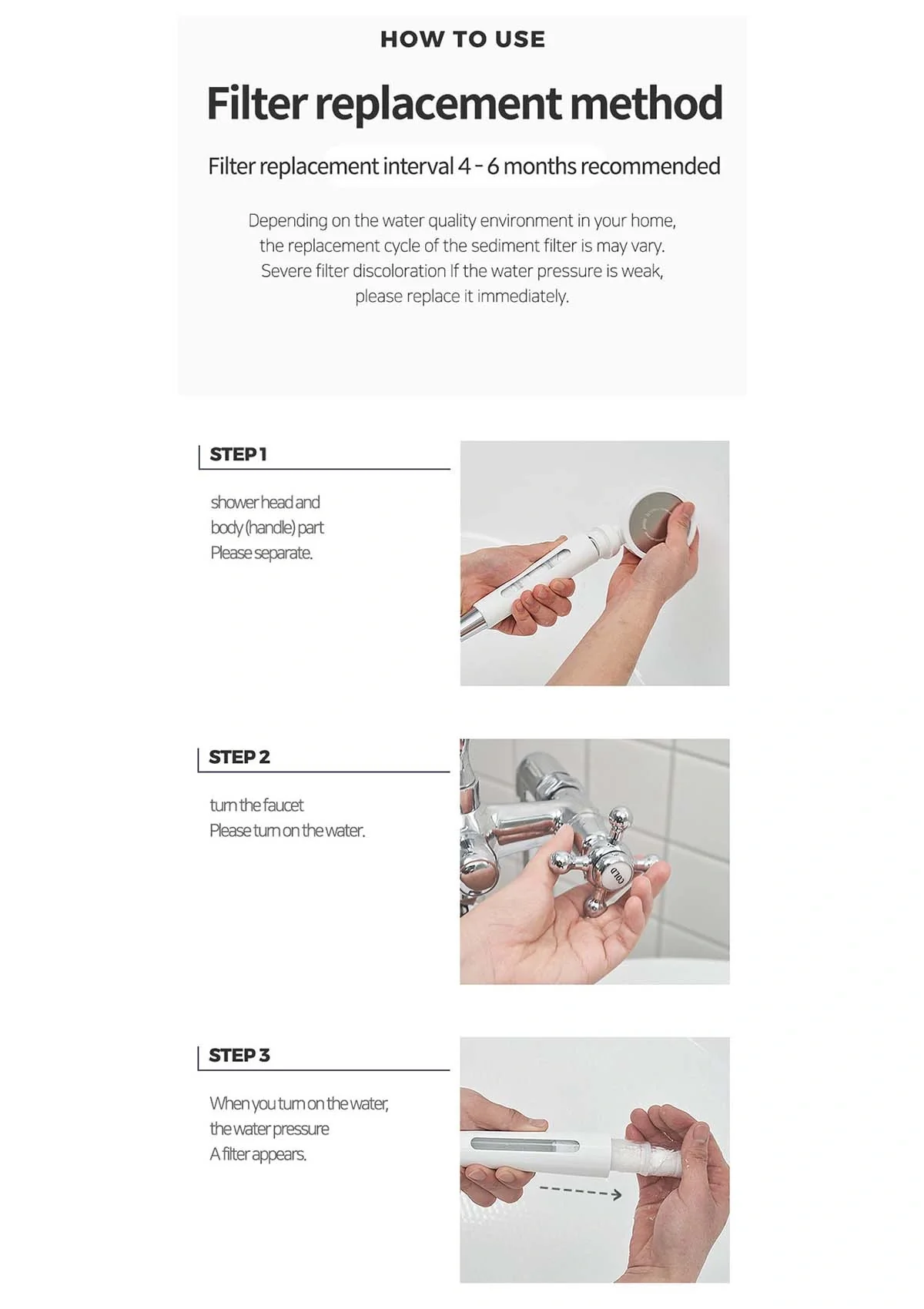 HOW TO USE

Filter replacement method

Filter replacement interval 4 - 6 months recommended

Depending on the water quality environment in your home, the replacement cycle of the sediment filter is may vary. Severe filter discoloration If the water pressure is weak, please replace it immediately.

STEP 1

shower head and body (handle) part Please separate.

STEP 2

turn the faucet Please turn on the water.

COLD

STEP 3

When you turn on the water, the water pressure A filter appears.