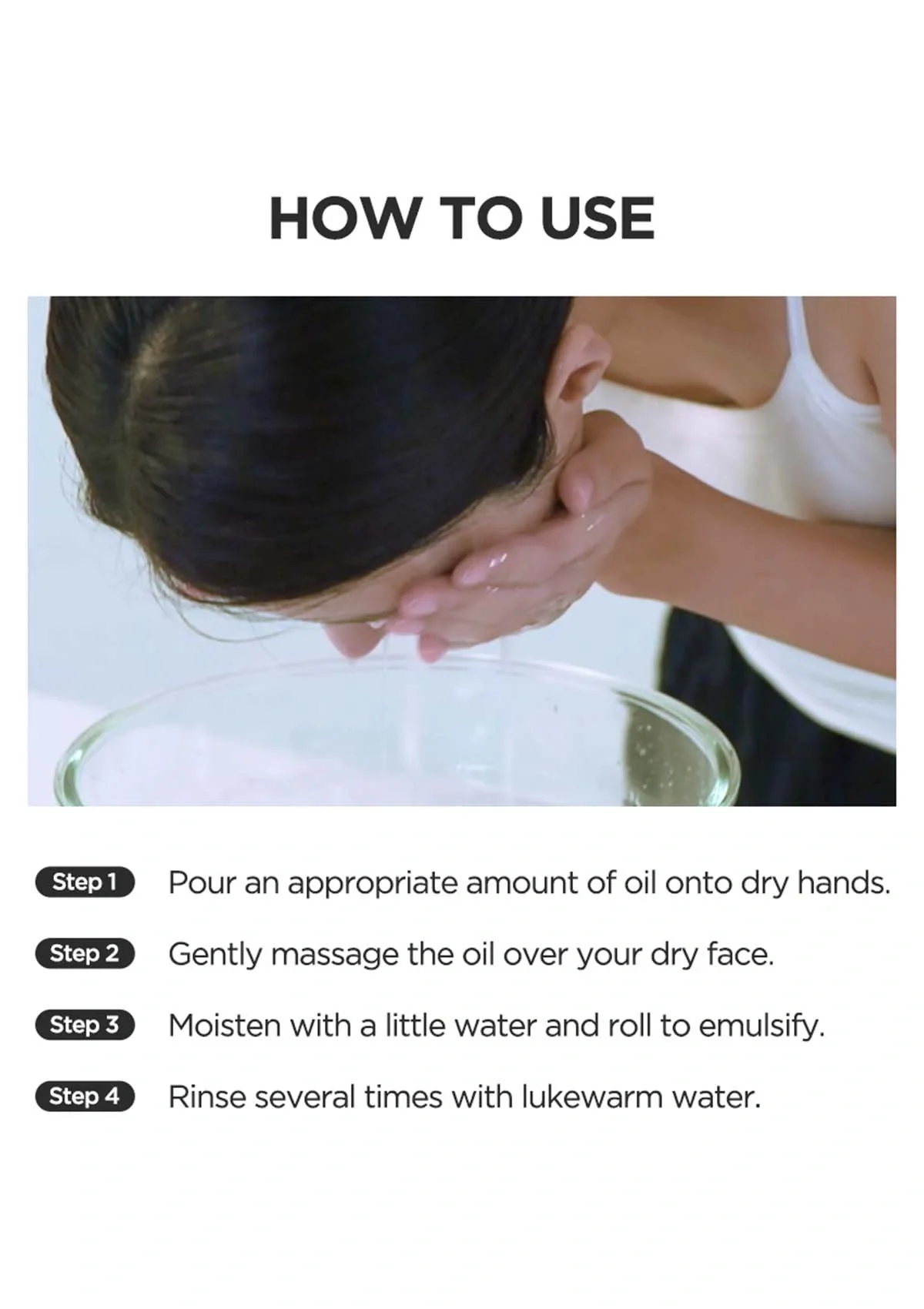 HOW TO USE

Step 1 Pour an appropriate amount of oil onto dry hands.

Step 2 Gently massage the oil over your dry face.

Step 3 Moisten with a little water and roll to emulsify.

Step 4 Rinse several times with lukewarm water.